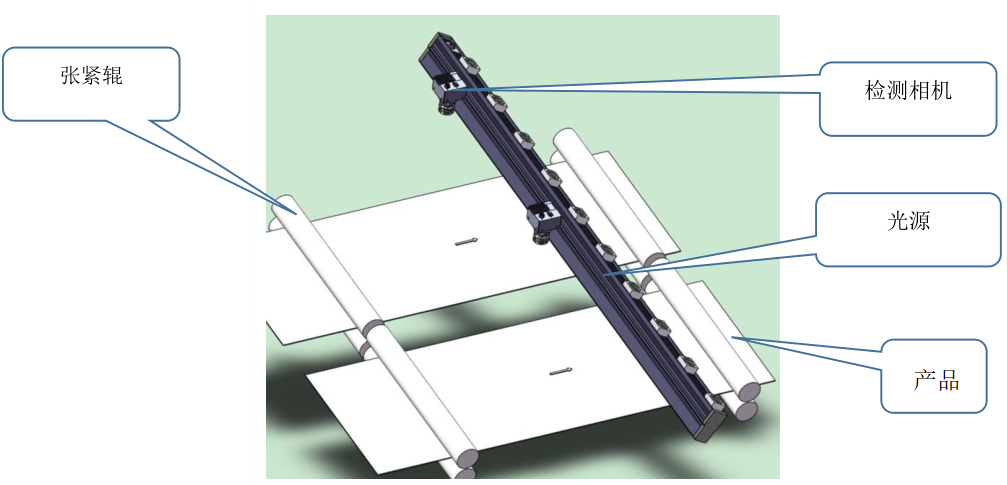 张紧辊

检测相机

光源

产品